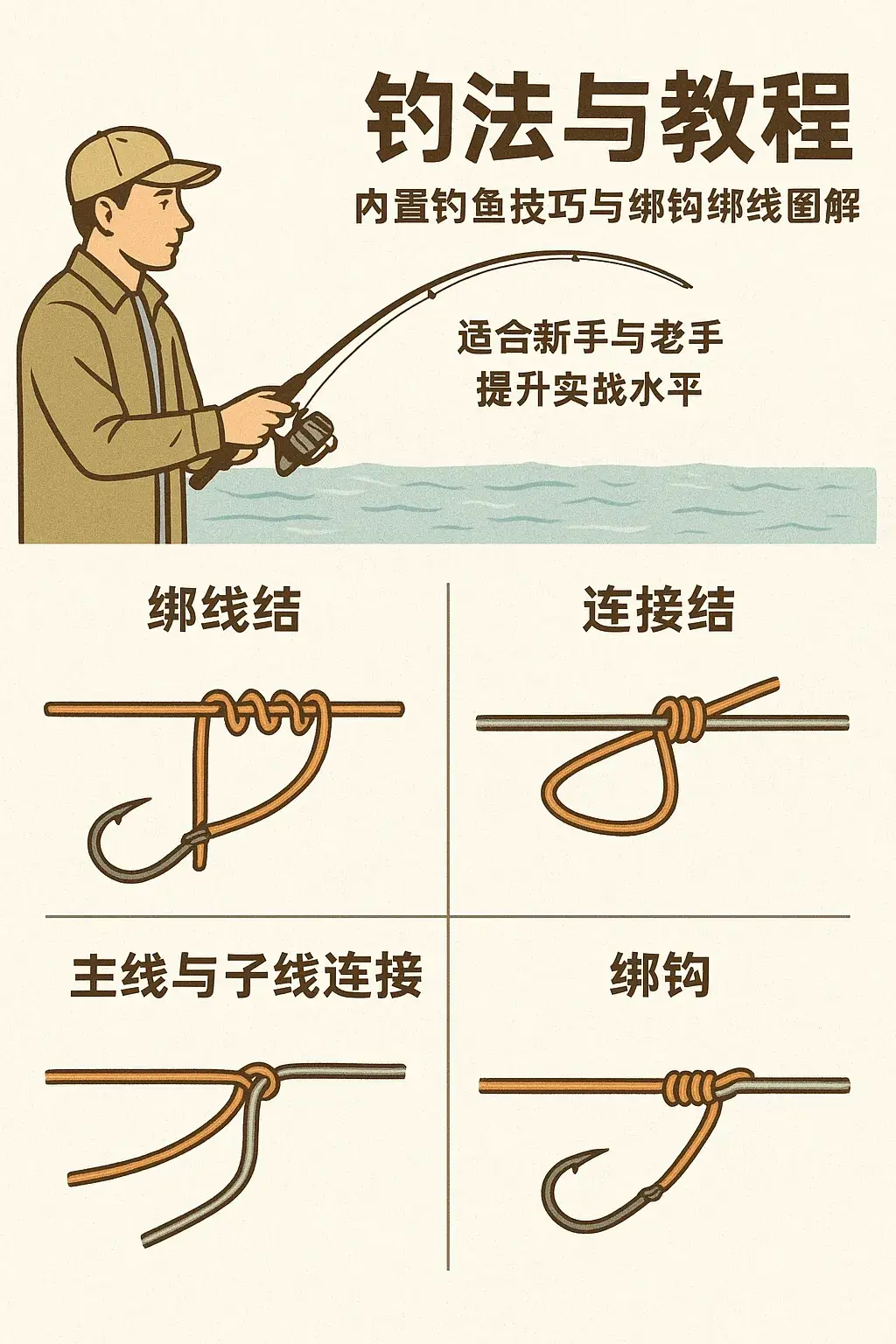 钓法与教程

内置钓鱼技巧与绑钩绑线图解

适合新手与老手
提升实战水平

绑线结

连接结

主线与子线连接

绑钩